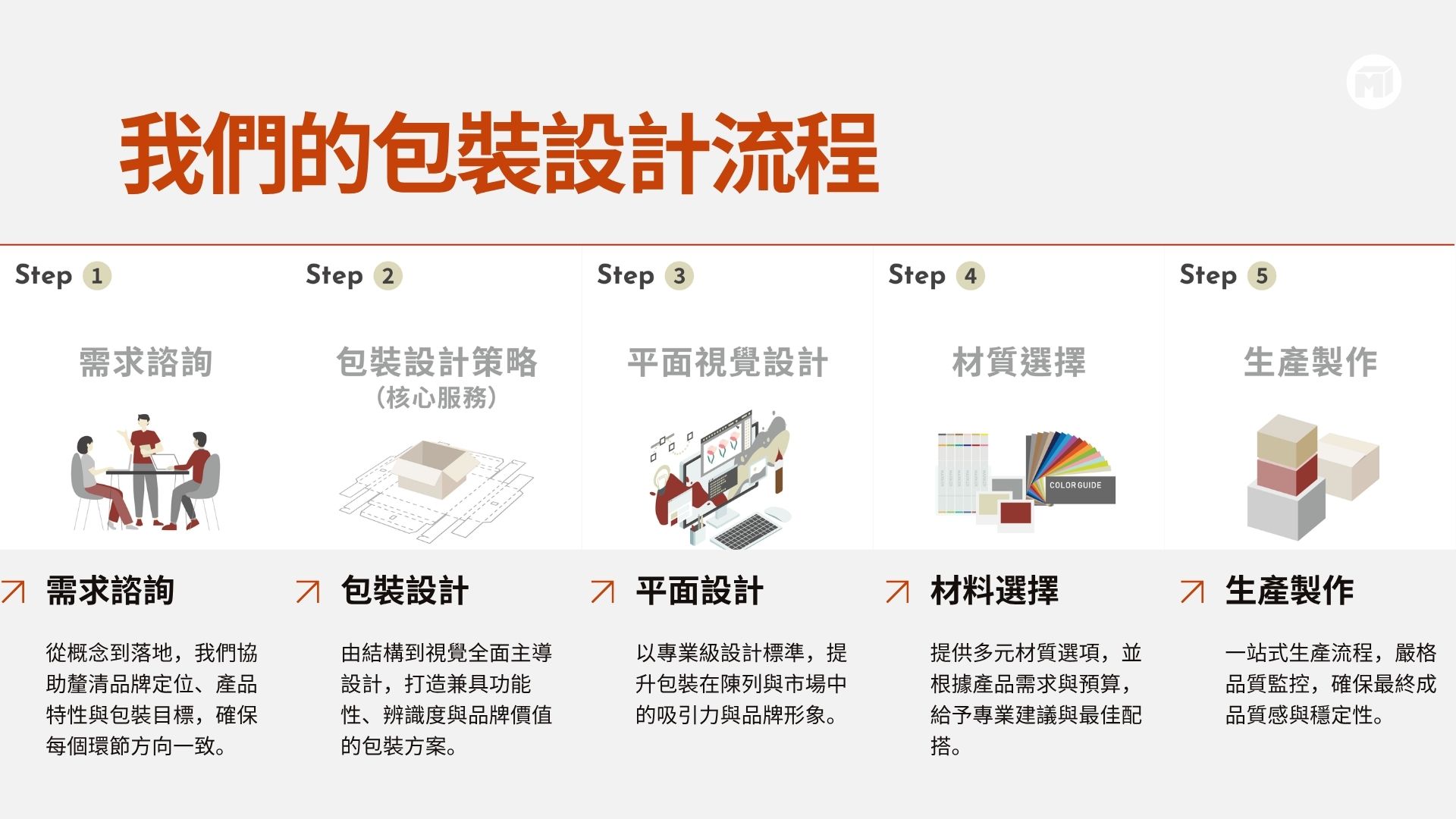 我們的包裝設計流程

Step 1

需求諮詢

需求諮詢

從概念到落地，我們協助釐清品牌定位、產品特性與包裝目標，確保每個環節方向一致。

Step 2

包裝設計策略
（核心服務）

包裝設計

由結構到視覺全面主導設計，打造兼具功能性、辨識度與品牌價值的包裝方案。

Step 3

平面視覺設計

平面設計

以專業級設計標準，提升包裝在陳列與市場中的吸引力與品牌形象。

Step 4

材質選擇

COLOR GUIDE

材料選擇

提供多元材質選項，並根據產品需求與預算，給予專業建議與最佳配搭。

Step 5

生產製作

生產製作

一站式生產流程，嚴格品質監控，確保最終成品質感與穩定性。